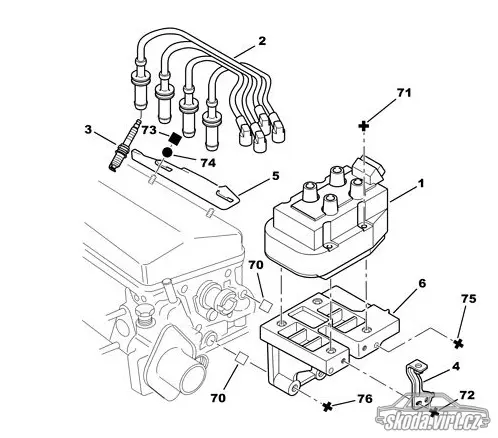 2
71
3
73
74
5
1
70
6
75
4
70
76
72
skoda.virt.cz